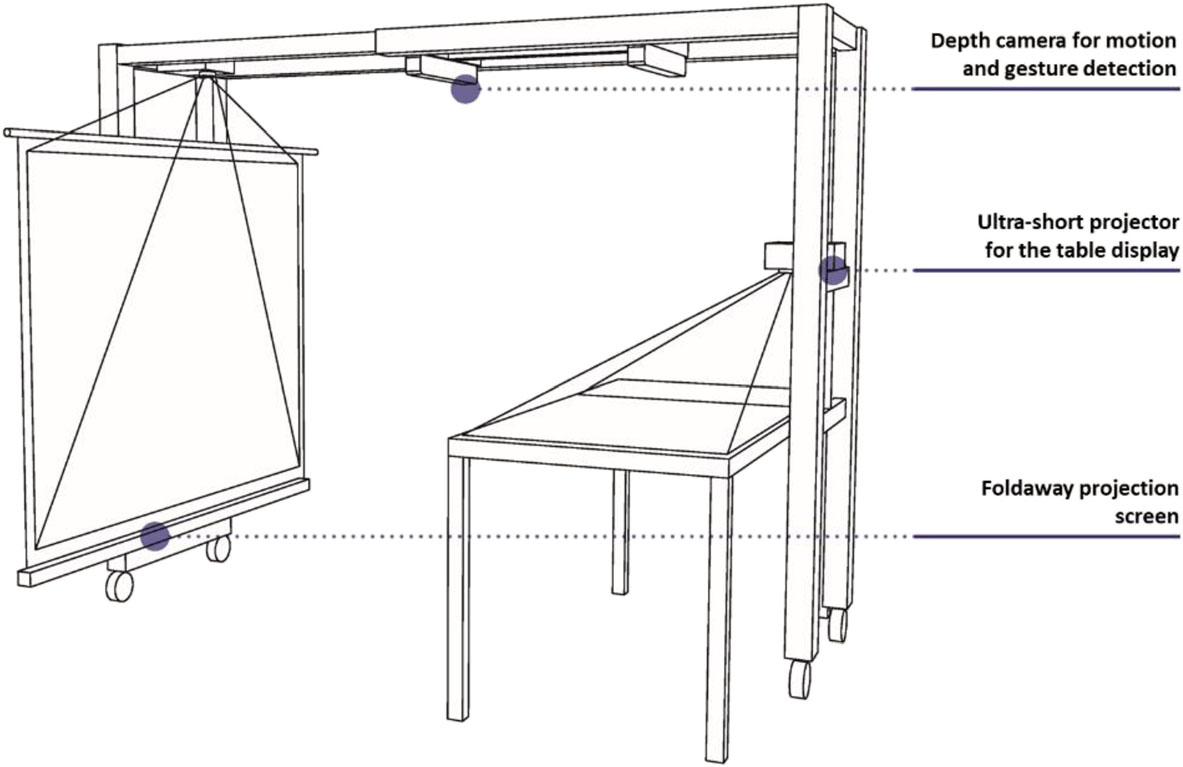 Depth camera for motion and gesture detection

Ultra-short projector for the table display

Foldaway projection screen