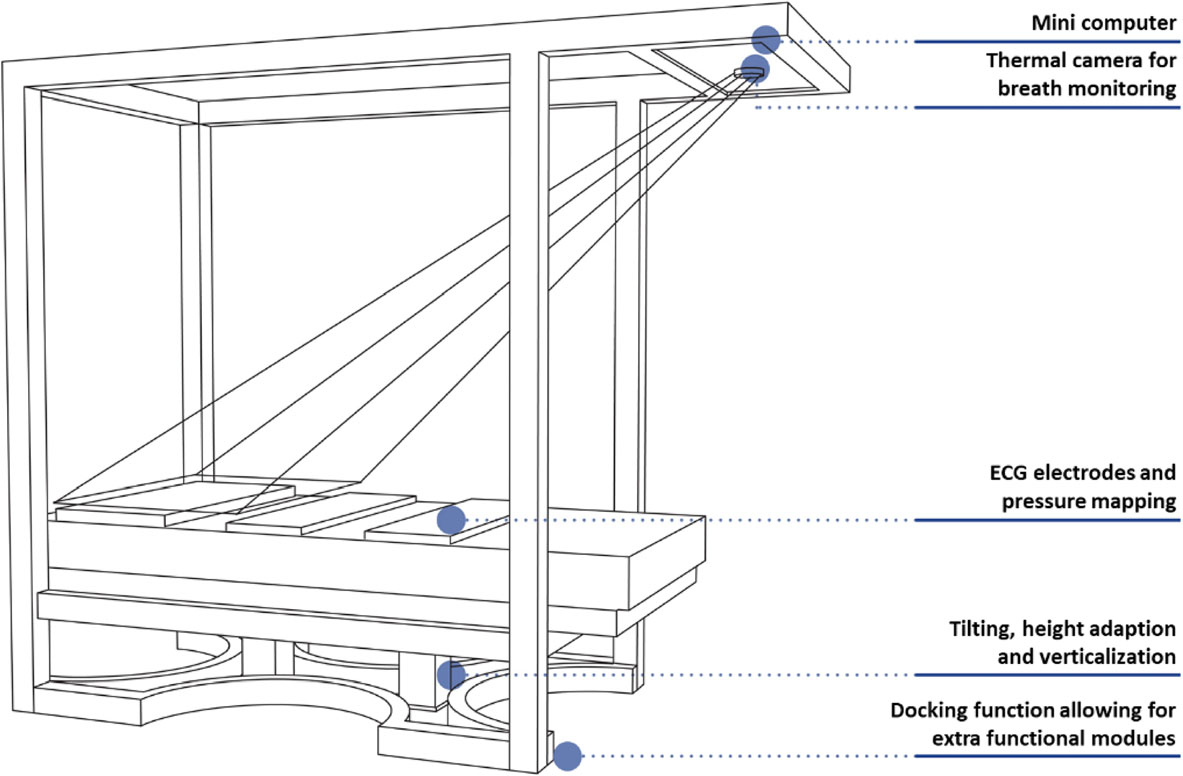 Mini computer

Thermal camera for breath monitoring

ECG electrodes and pressure mapping

Tilting, height adaption and verticalization

Docking function allowing for extra functional modules