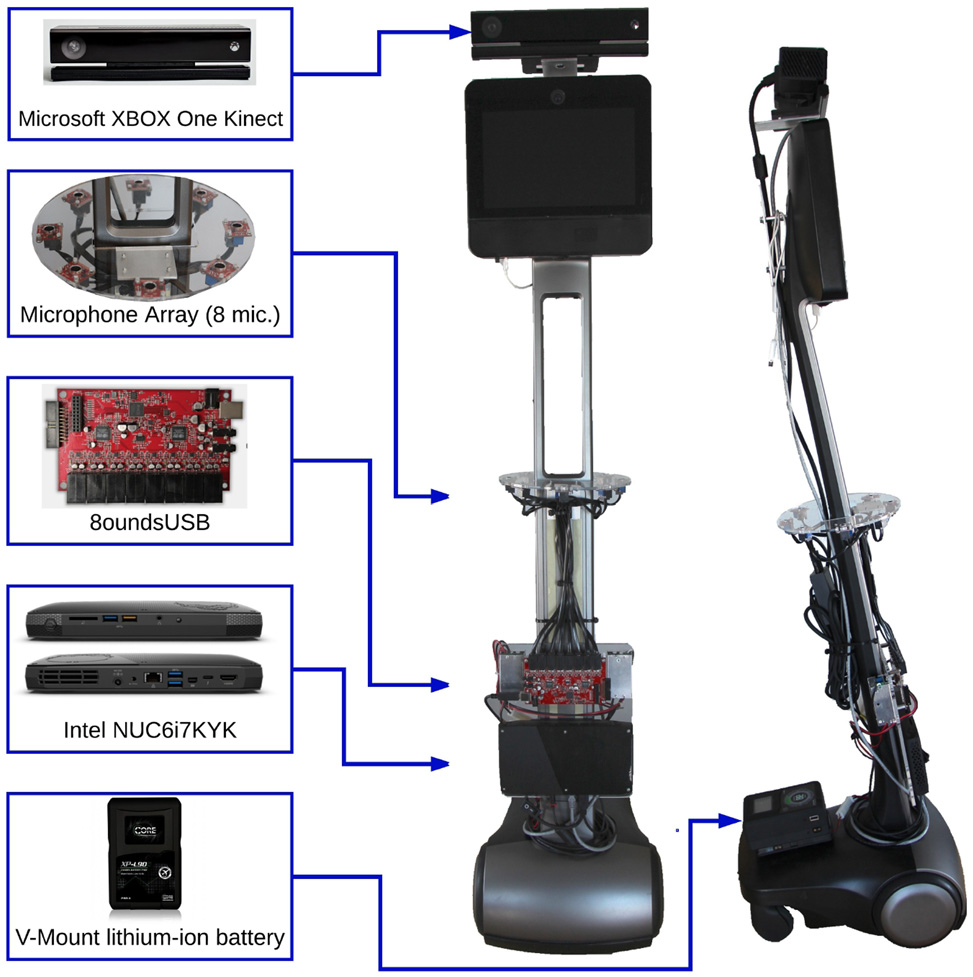 Microsoft XBOX One Kinect

Microphone Array (8 mic.)

8oundsUSB

Intel NUC6i7KYK

CORE

XP-L90

V-Mount lithium-ion battery