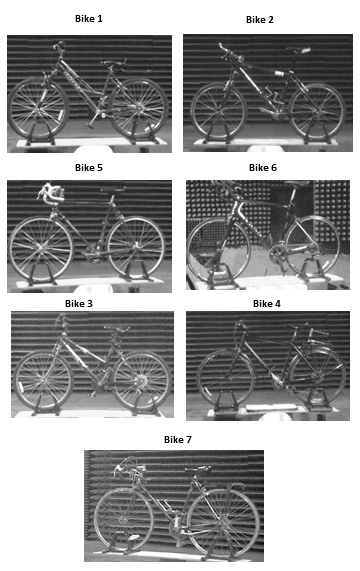 Bike 1

Bike 2

Bike 5

Bike 6

Bike 3

Bike 4

Bike 7