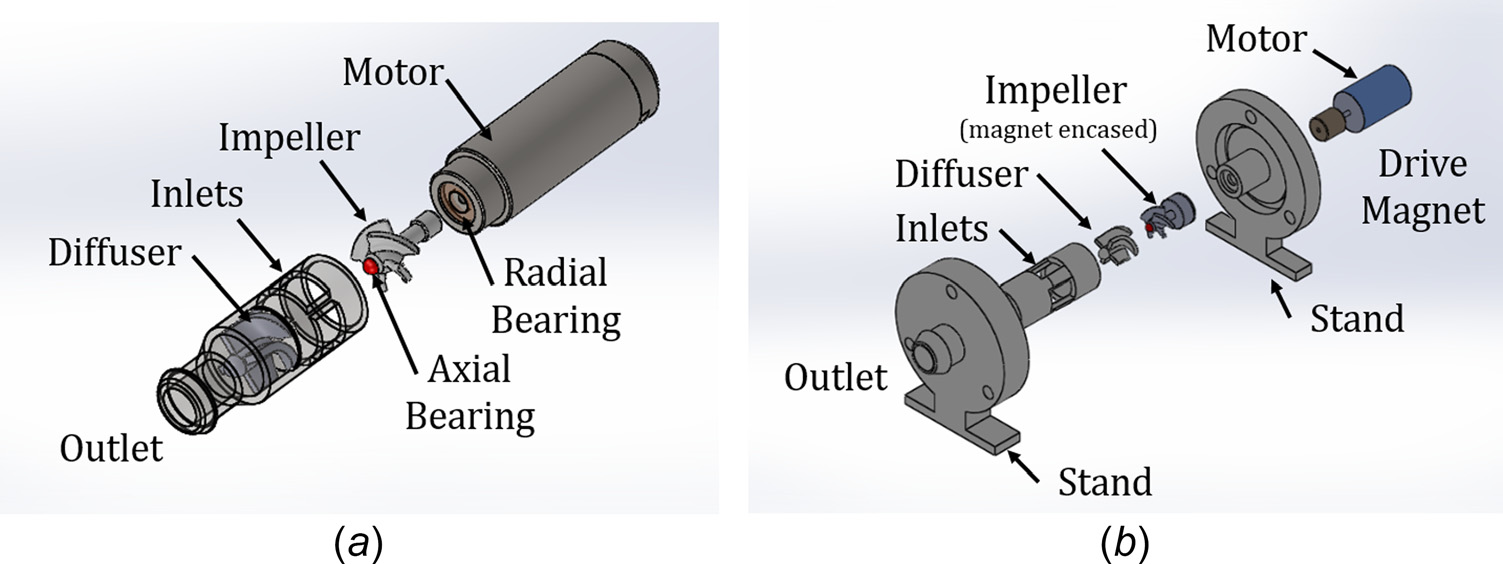 Motor
Impeller
Inlets
Diffuser
Radial Bearing
Axial Bearing
Outlet

(a)

Motor
Impeller
(magnet encased)
Diffuser
Inlets
Drive Magnet
Stand
Outlet
Stand

(b)