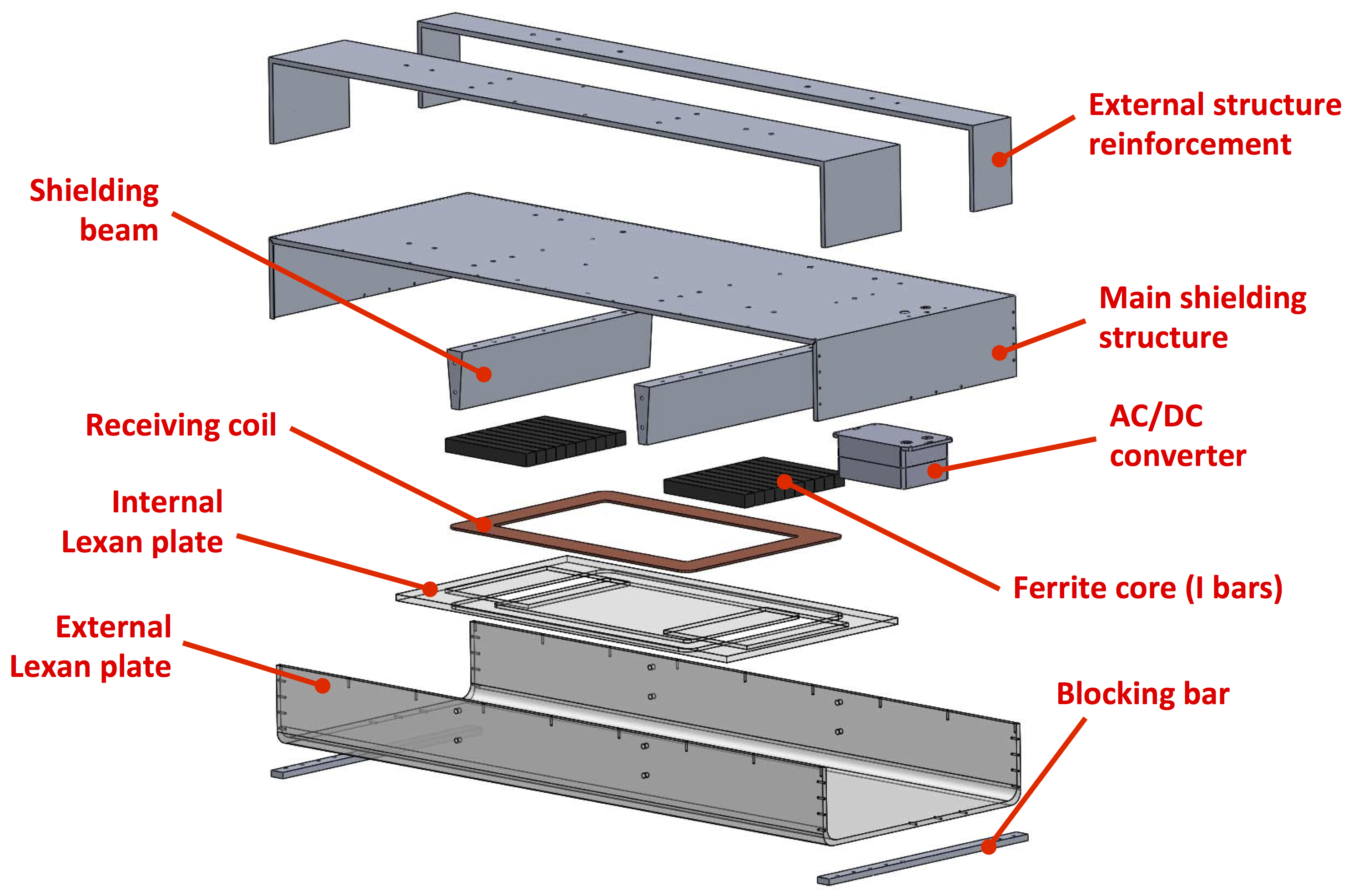 External structure reinforcement

Shielding beam

Main shielding structure

Receiving coil

AC/DC converter

Internal Lexan plate

Ferrite core (I bars)

External Lexan plate

Blocking bar