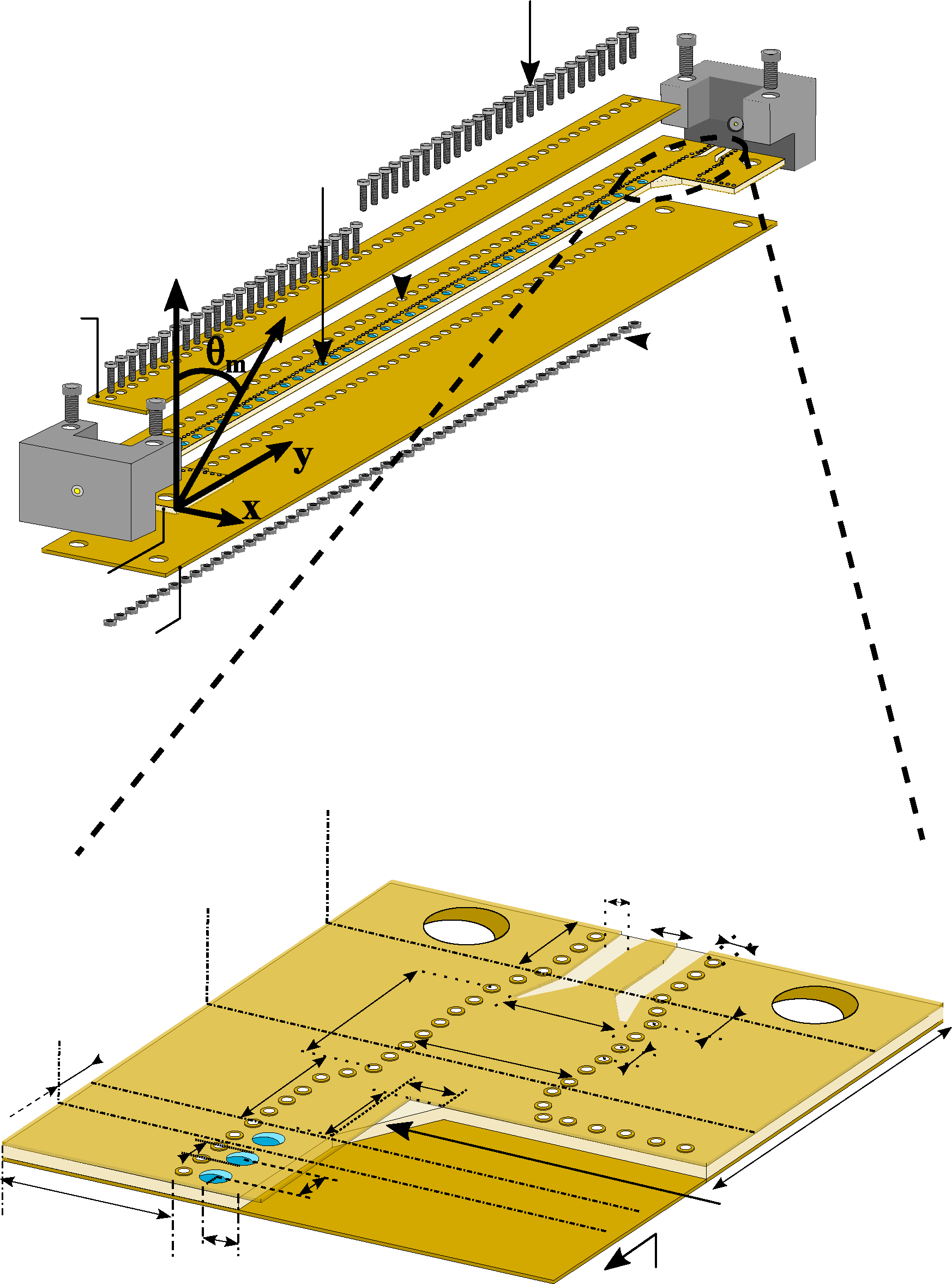 $\theta_m$
y
x