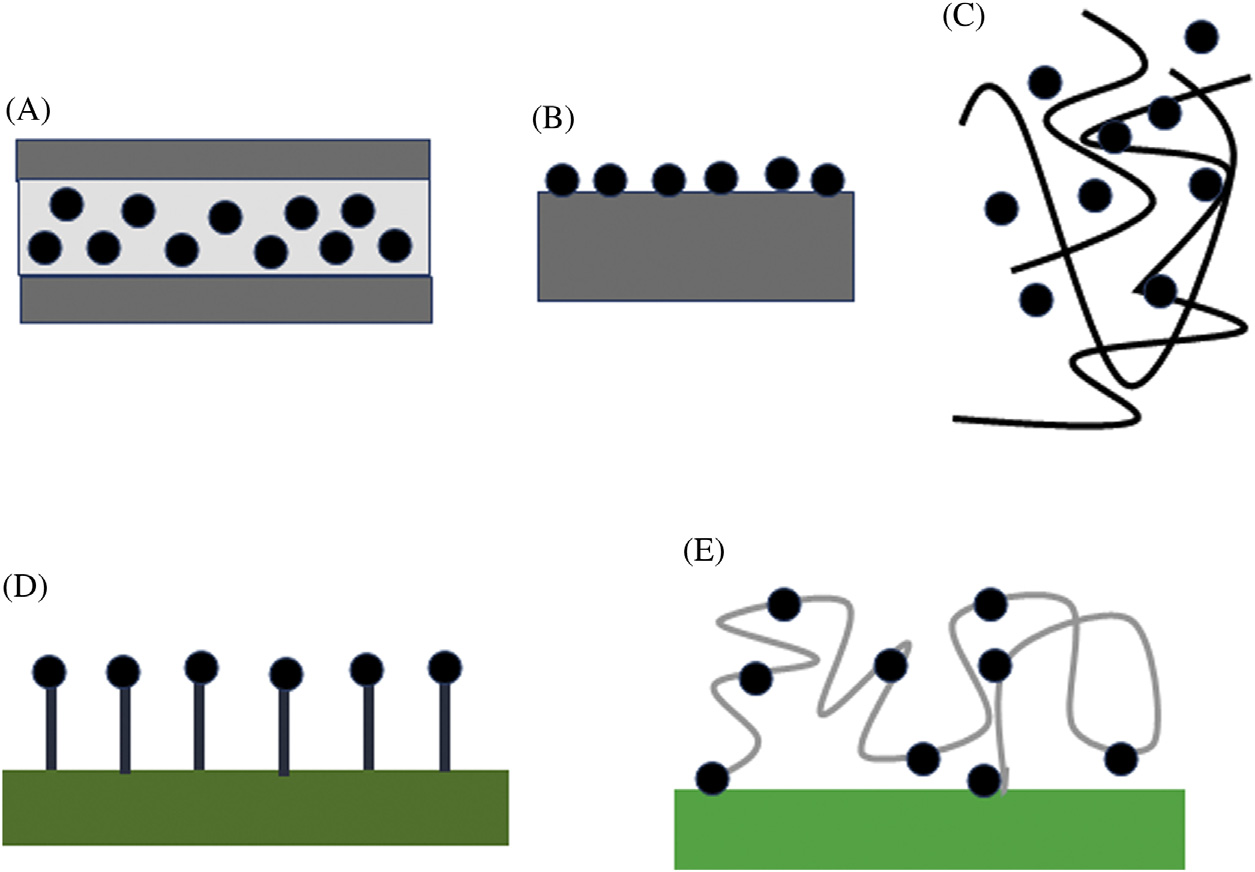 (A)

(B)

(C)

(D)

(E)