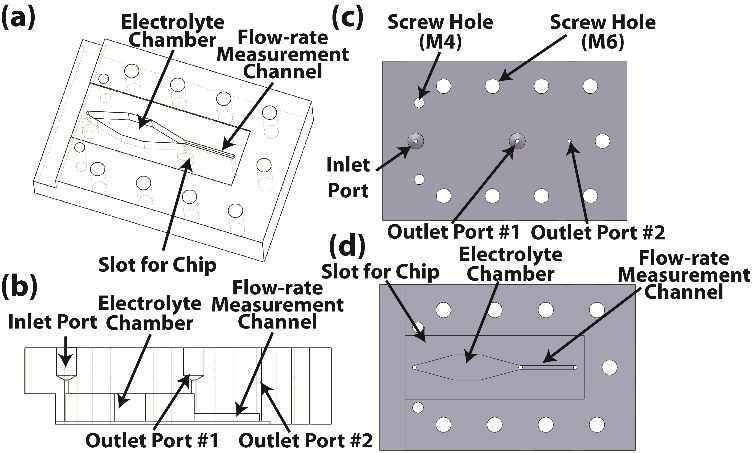 (a)

Electrolyte Chamber

Flow-rate Measurement Channel

Slot for Chip

(b)

Inlet Port

Electrolyte Chamber

Flow-rate Measurement Channel

Outlet Port #1

Outlet Port #2

(c)

Screw Hole (M4)

Screw Hole (M6)

Inlet Port

Outlet Port #1

Outlet Port #2

(d)

Slot for Chip

Electrolyte Chamber

Flow-rate Measurement Channel