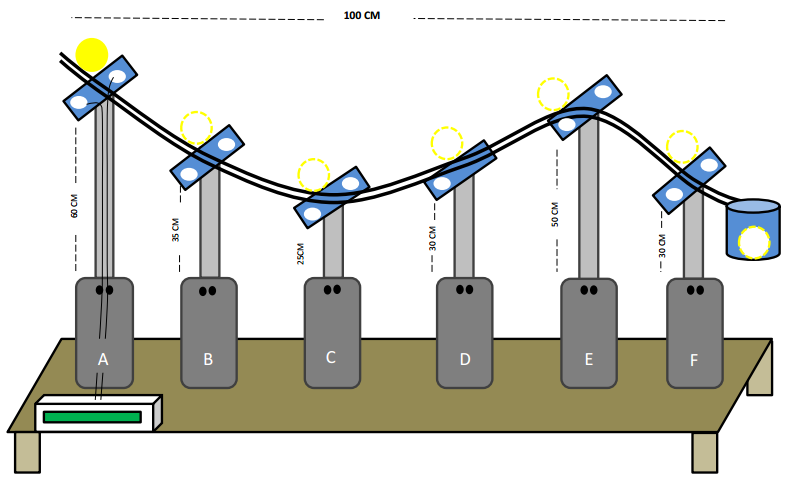 100 CM

60 CM
35 CM
25CM
30 CM
50 CM
30 CM

A
B
C
D
E
F