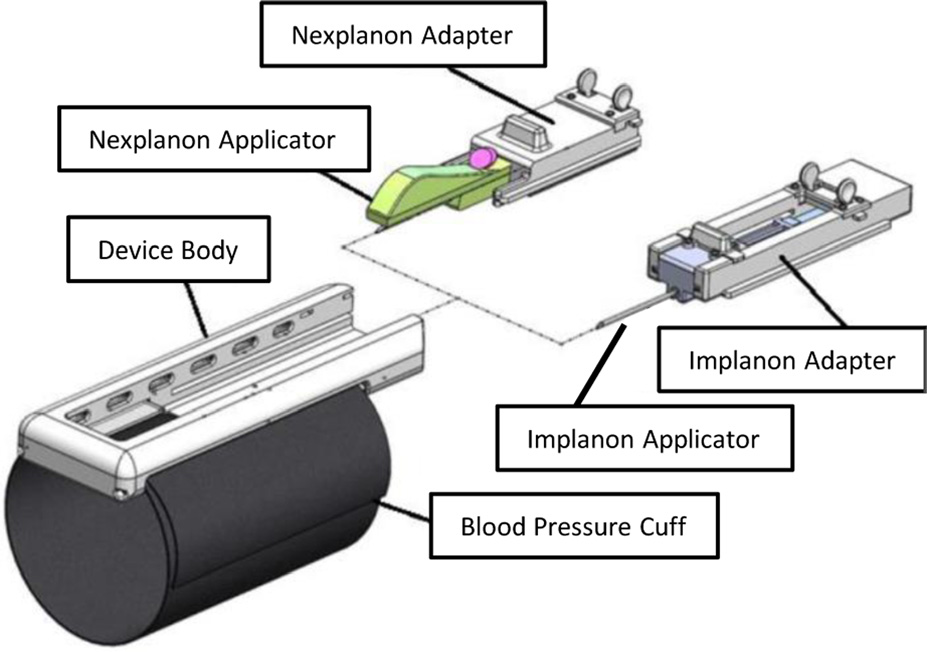 Nexplanon Adapter

Nexplanon Applicator

Device Body

Implanon Adapter

Implanon Applicator

Blood Pressure Cuff