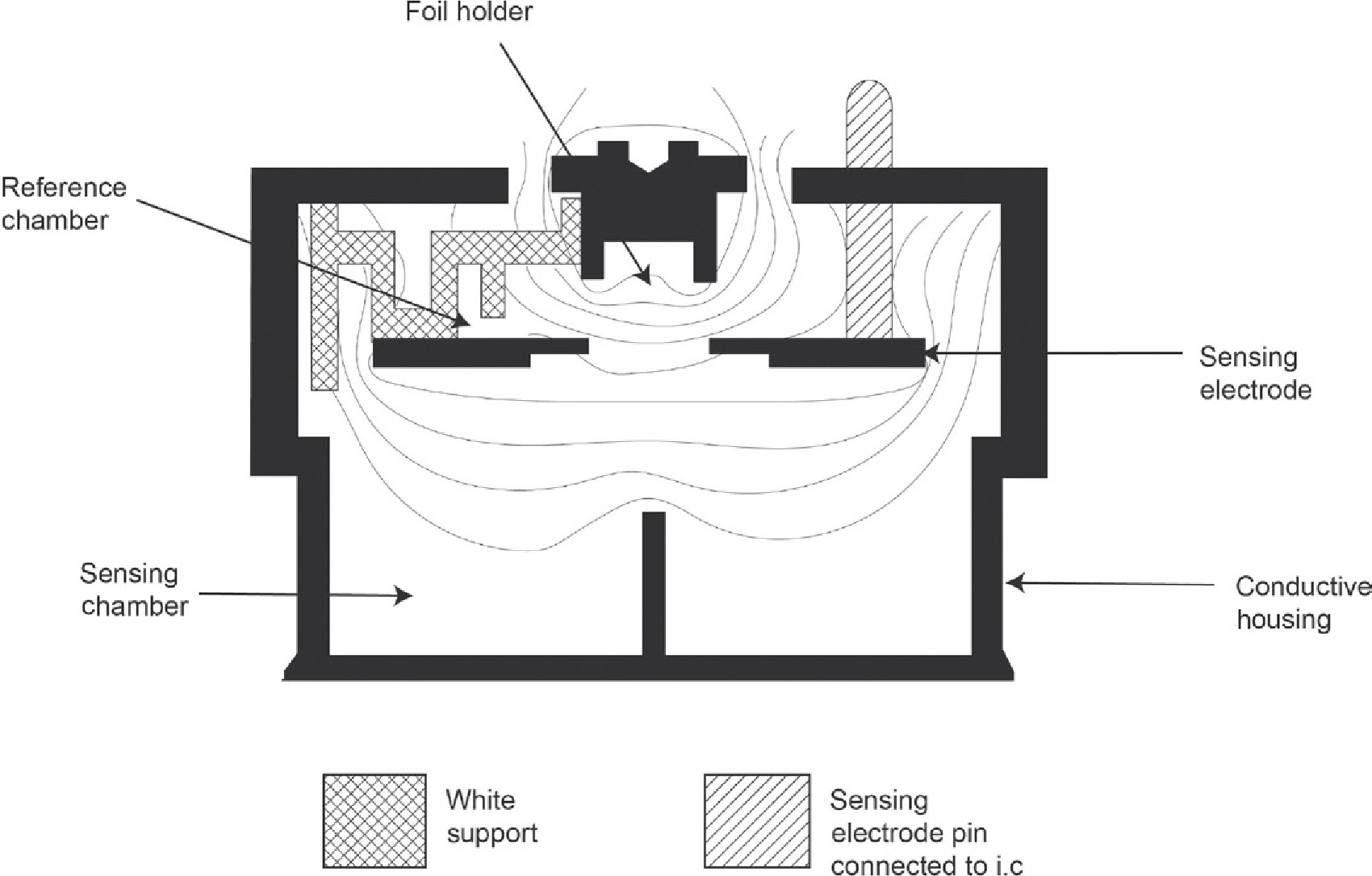 Foil holder

Reference chamber

Sensing electrode

Sensing chamber

Conductive housing

White support

Sensing electrode pin connected to i.c