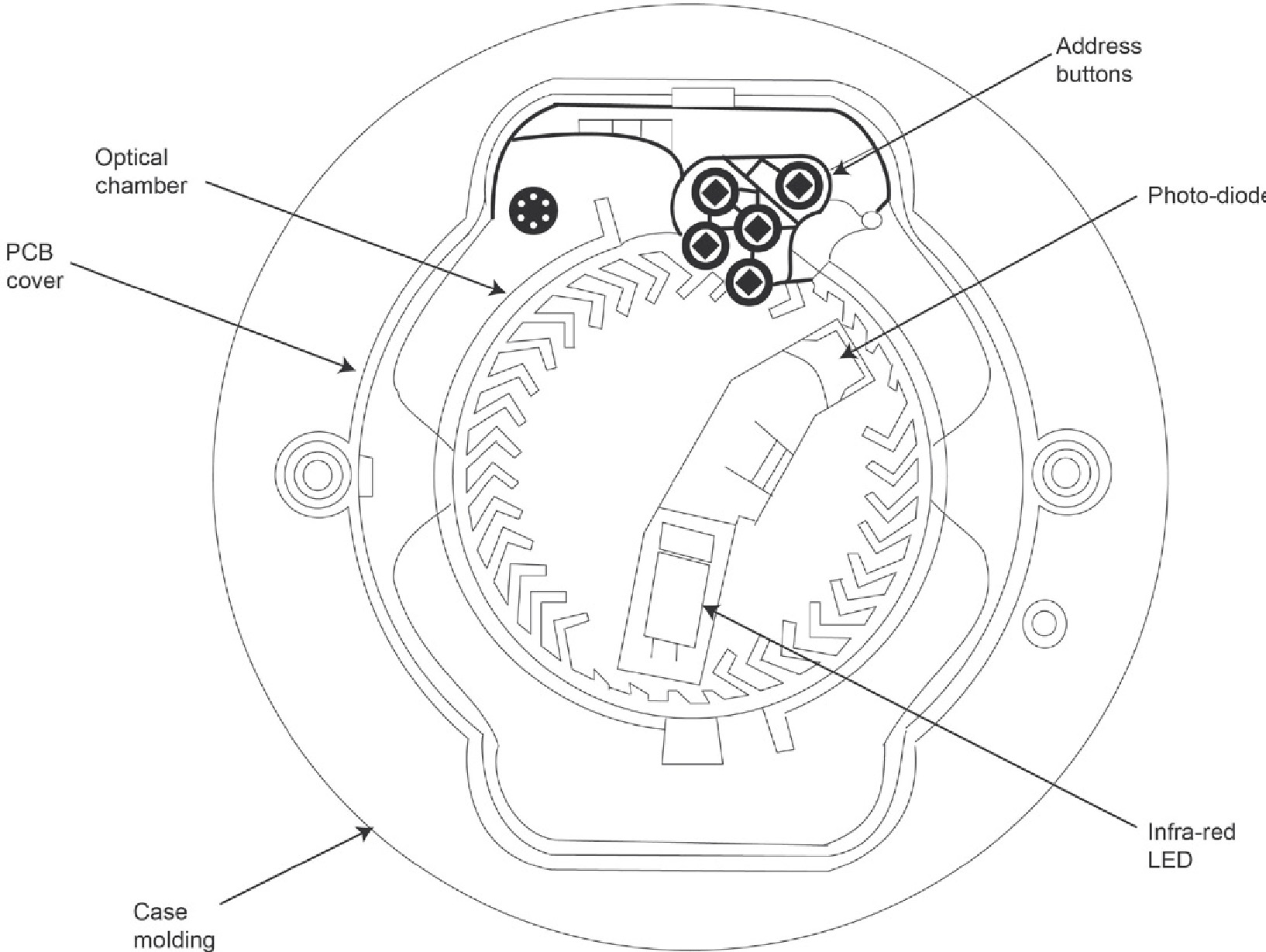 Address buttons

Optical chamber

Photo-diode

PCB cover

Infra-red LED

Case molding