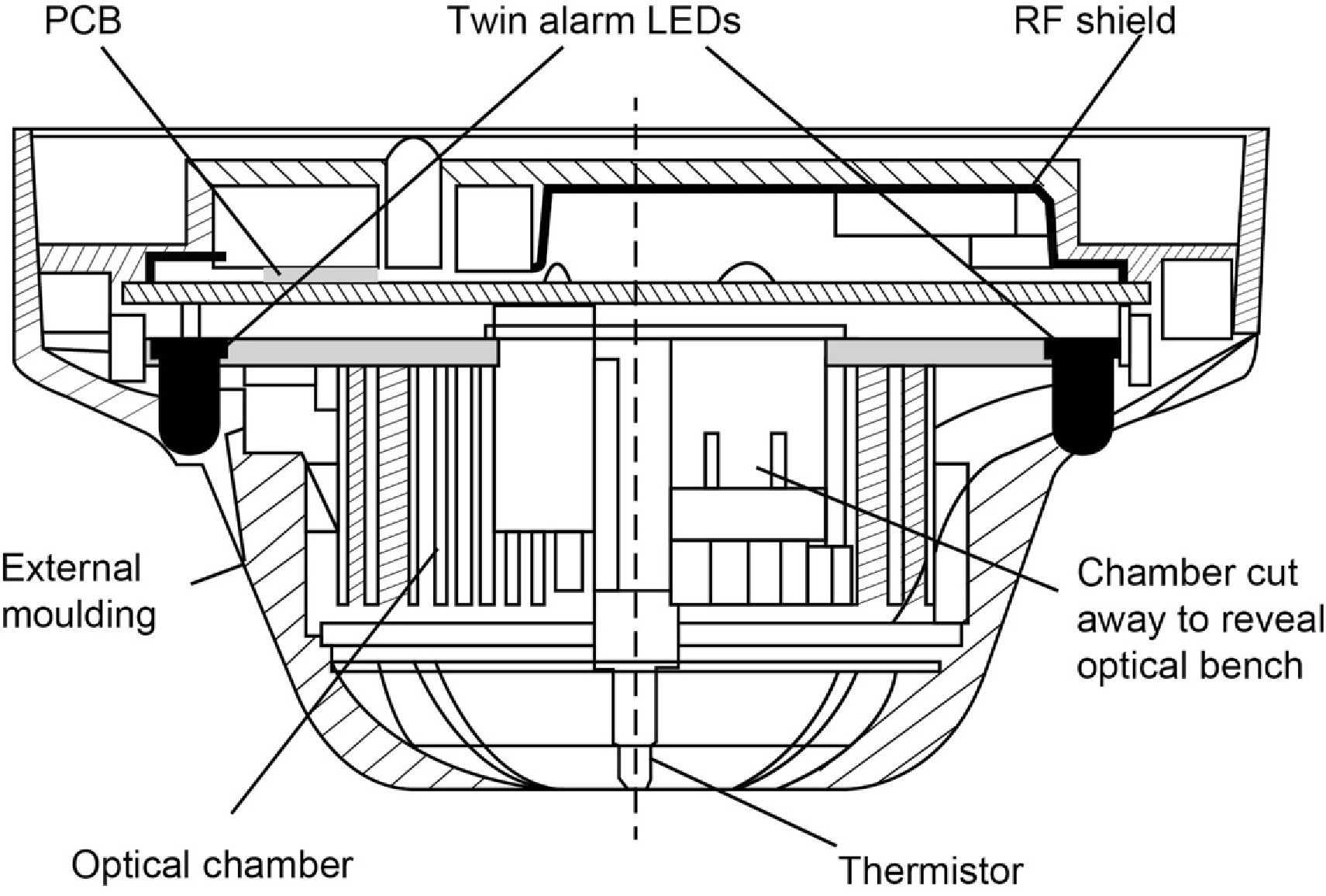 PCB

Twin alarm LEDs

RF shield

External moulding

Chamber cut away to reveal optical bench

Optical chamber

Thermistor