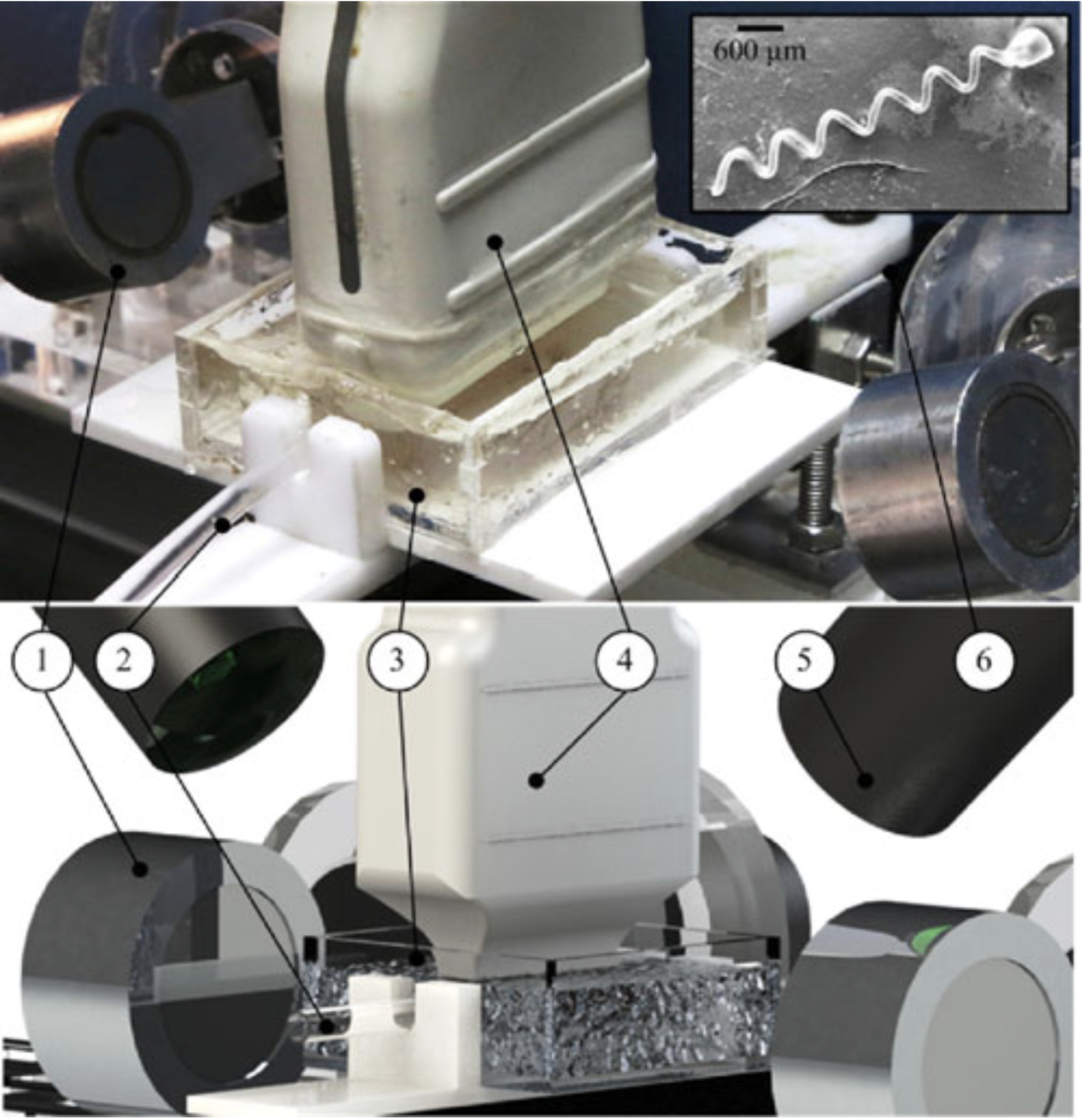 600 µm

1
2
3
4
5
6