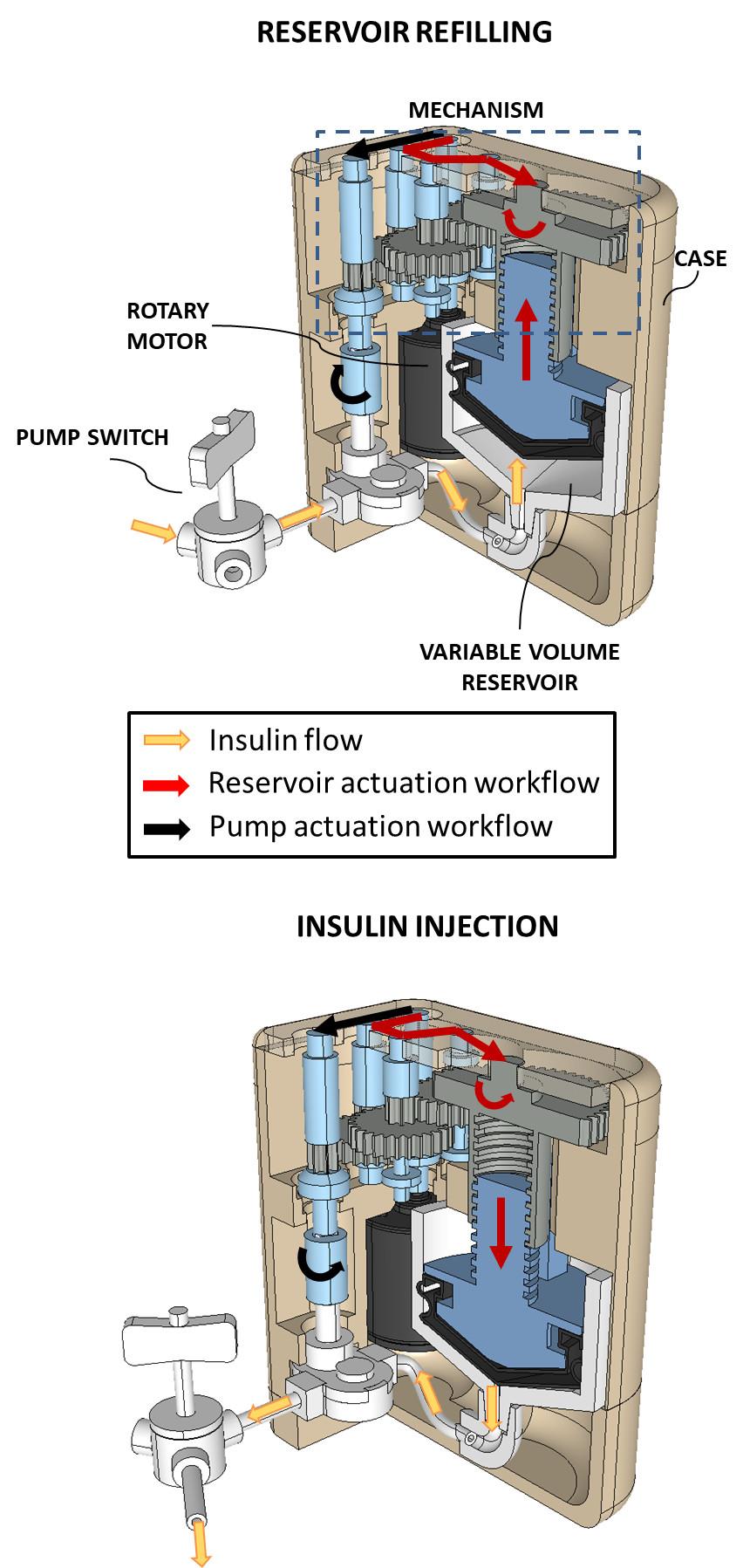 RESERVOIR REFILLING

MECHANISM

CASE

ROTARY MOTOR

PUMP SWITCH

VARIABLE VOLUME RESERVOIR

Insulin flow
Reservoir actuation workflow
Pump actuation workflow

INSULIN INJECTION