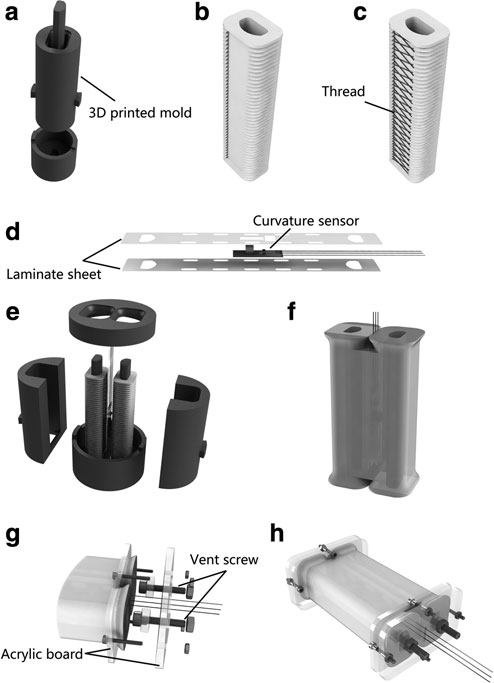 a
3D printed mold
b
c
Thread
d
Curvature sensor
Laminate sheet
e
f
g
Vent screw
Acrylic board
h