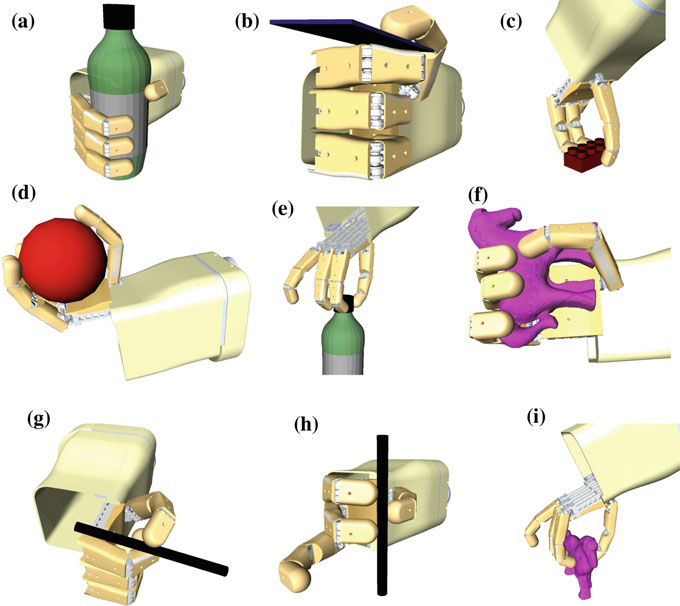 (a)

(b)

(c)

(d)

(e)

(f)

(g)

(h)

(i)