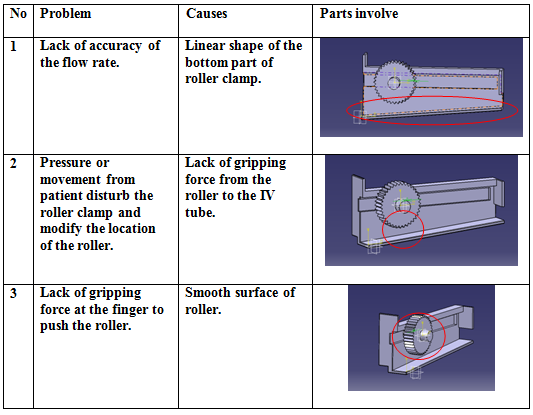 | No | Problem | Causes | Parts involve |
|---|---|---|---|
| 1 | Lack of accuracy of the flow rate. | Linear shape of the bottom part of roller clamp. | |
| 2 | Pressure or movement from patient disturb the roller clamp and modify the location of the roller. | Lack of gripping force from the roller to the IV tube. | |
| 3 | Lack of gripping force at the finger to push the roller. | Smooth surface of roller. | |