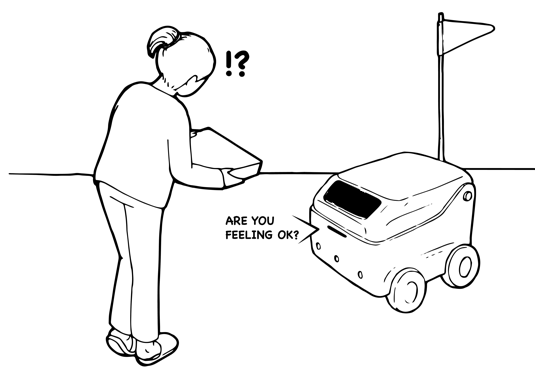 !?

ARE YOU FEELING OK?