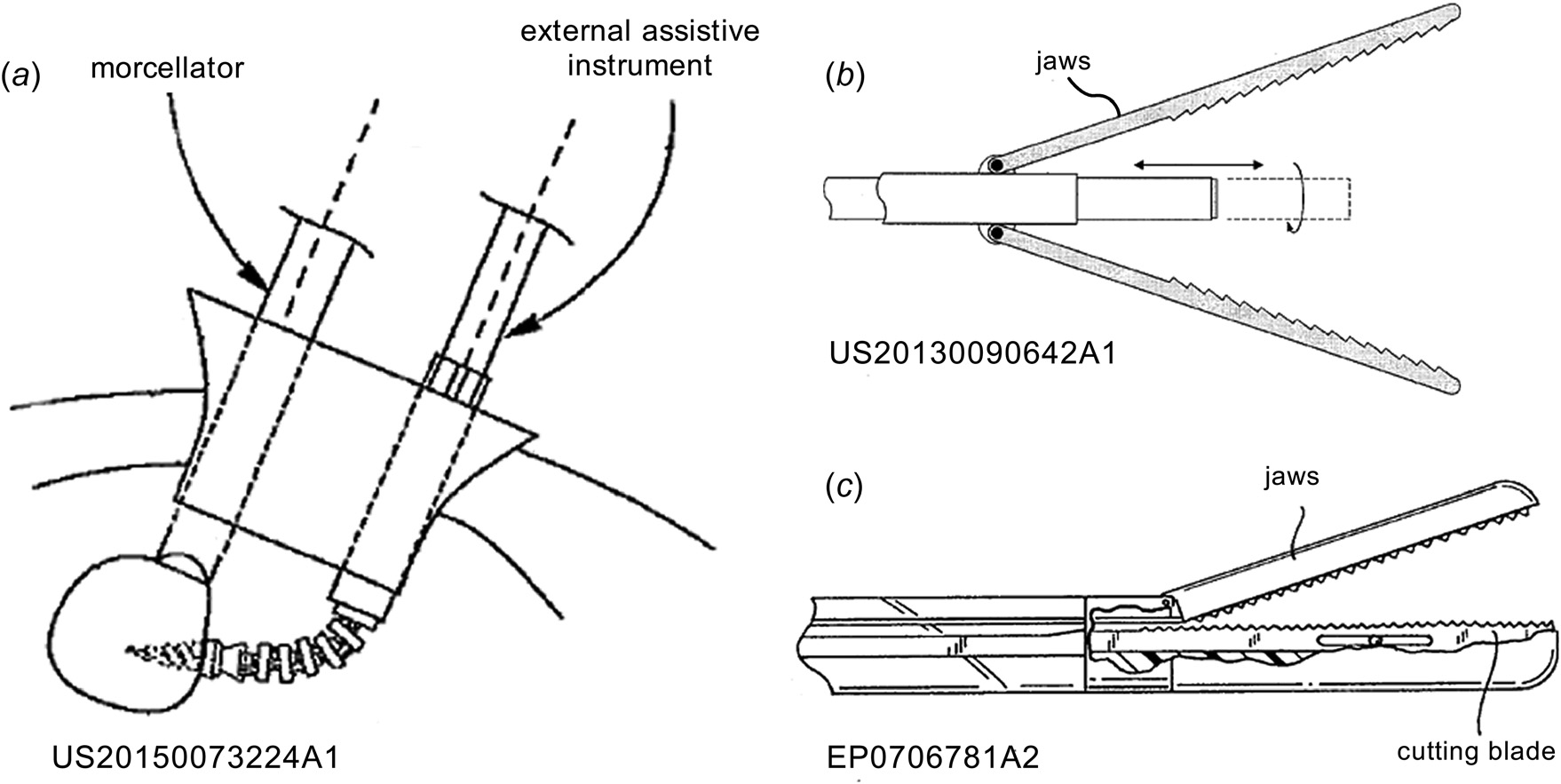 (a)

morcellator

external assistive instrument

US20150073224A1

(b)

jaws

US20130090642A1

(c)

jaws

cutting blade

EP0706781A2