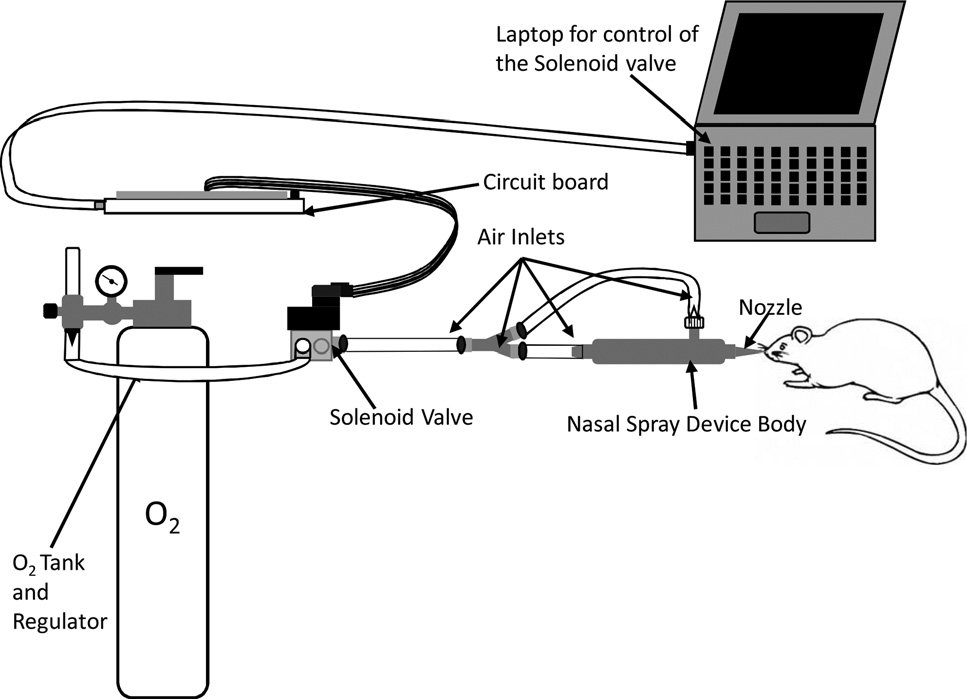 Laptop for control of the Solenoid valve

Circuit board

Air Inlets

Nozzle

Solenoid Valve

Nasal Spray Device Body

$O_2$

$O_2$ Tank and Regulator