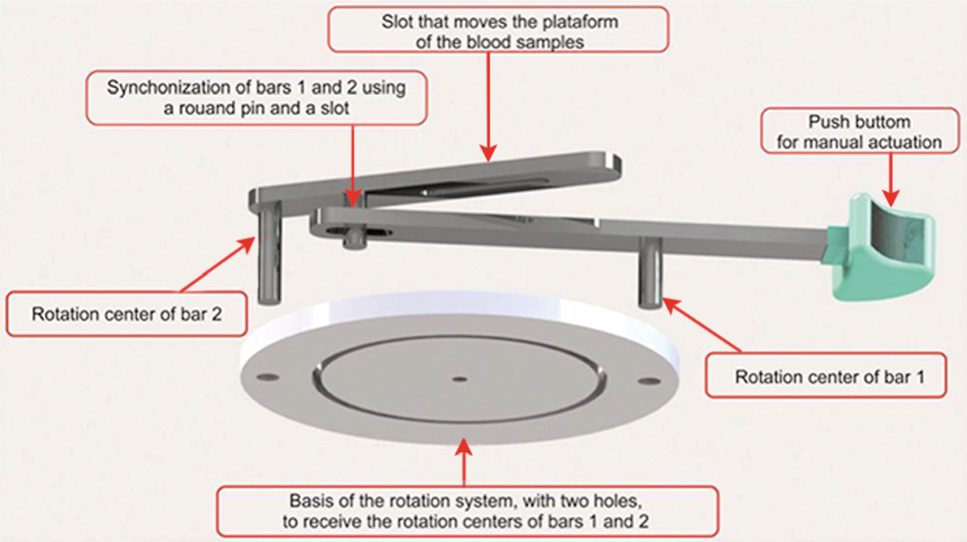 Slot that moves the plataform of the blood samples

Synchonization of bars 1 and 2 using a rouand pin and a slot

Push buttom for manual actuation

Rotation center of bar 2

Rotation center of bar 1

Basis of the rotation system, with two holes, to receive the rotation centers of bars 1 and 2